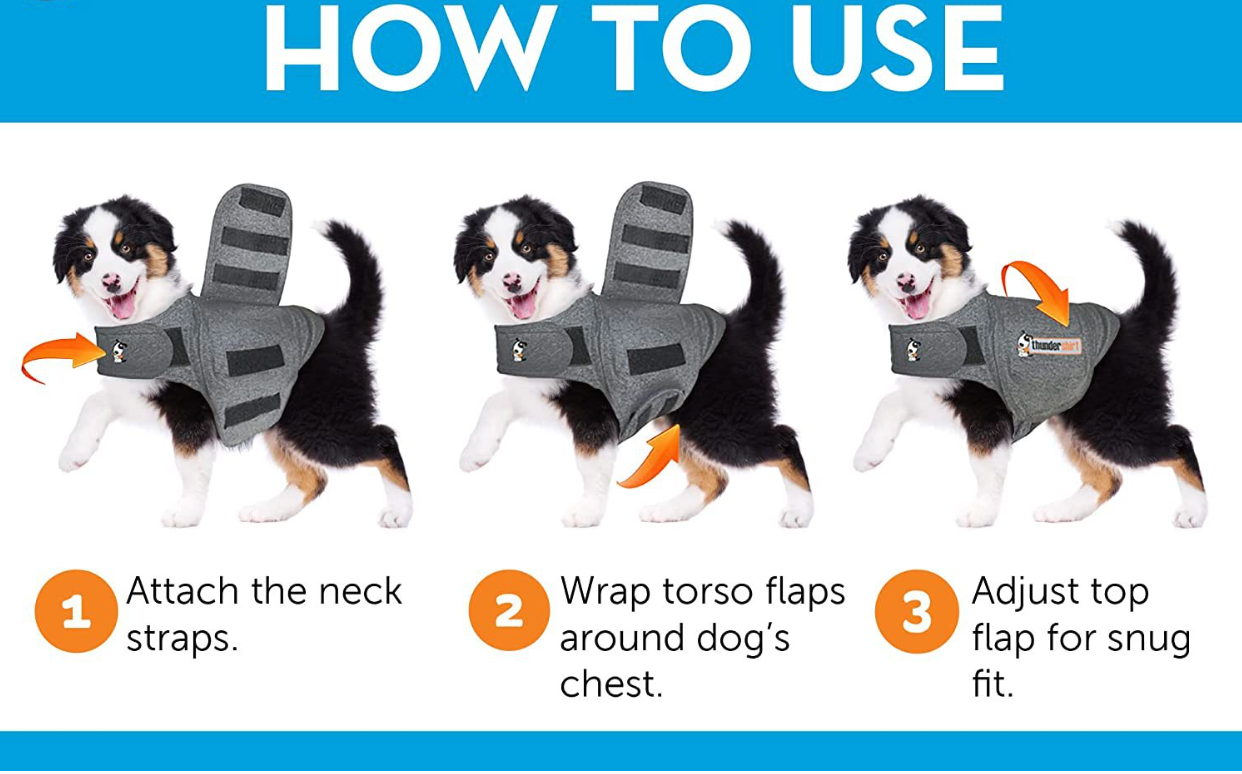 HOW TO USE

thundershirt

1 Attach the neck straps.

2 Wrap torso flaps around dog's chest.

3 Adjust top flap for snug fit.